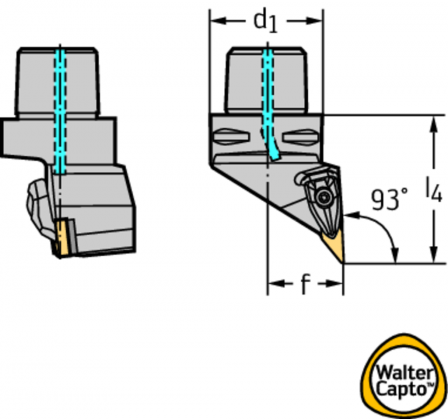 $d_1$

93°

$l_4$

f

Walter Capto™