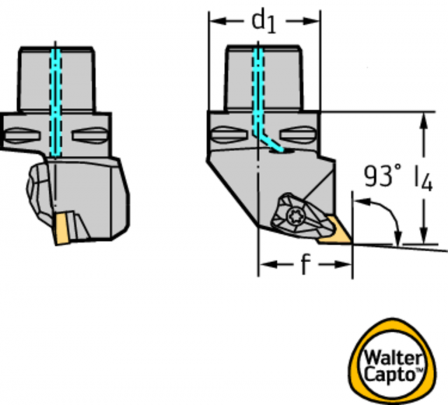 $d_1$

93°

$l_4$

f

Walter Capto™